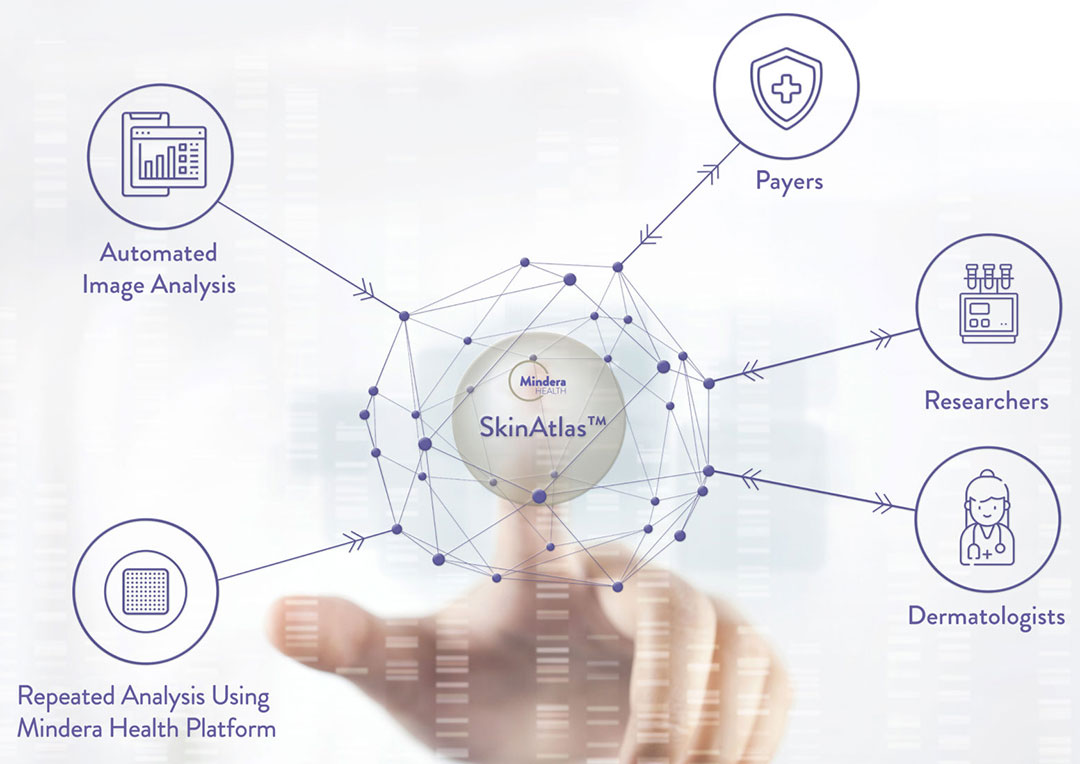 Automated Image Analysis

Payers

Mindera HEALTH

SkinAtlas™

Researchers

Dermatologists

Repeated Analysis Using Mindera Health Platform